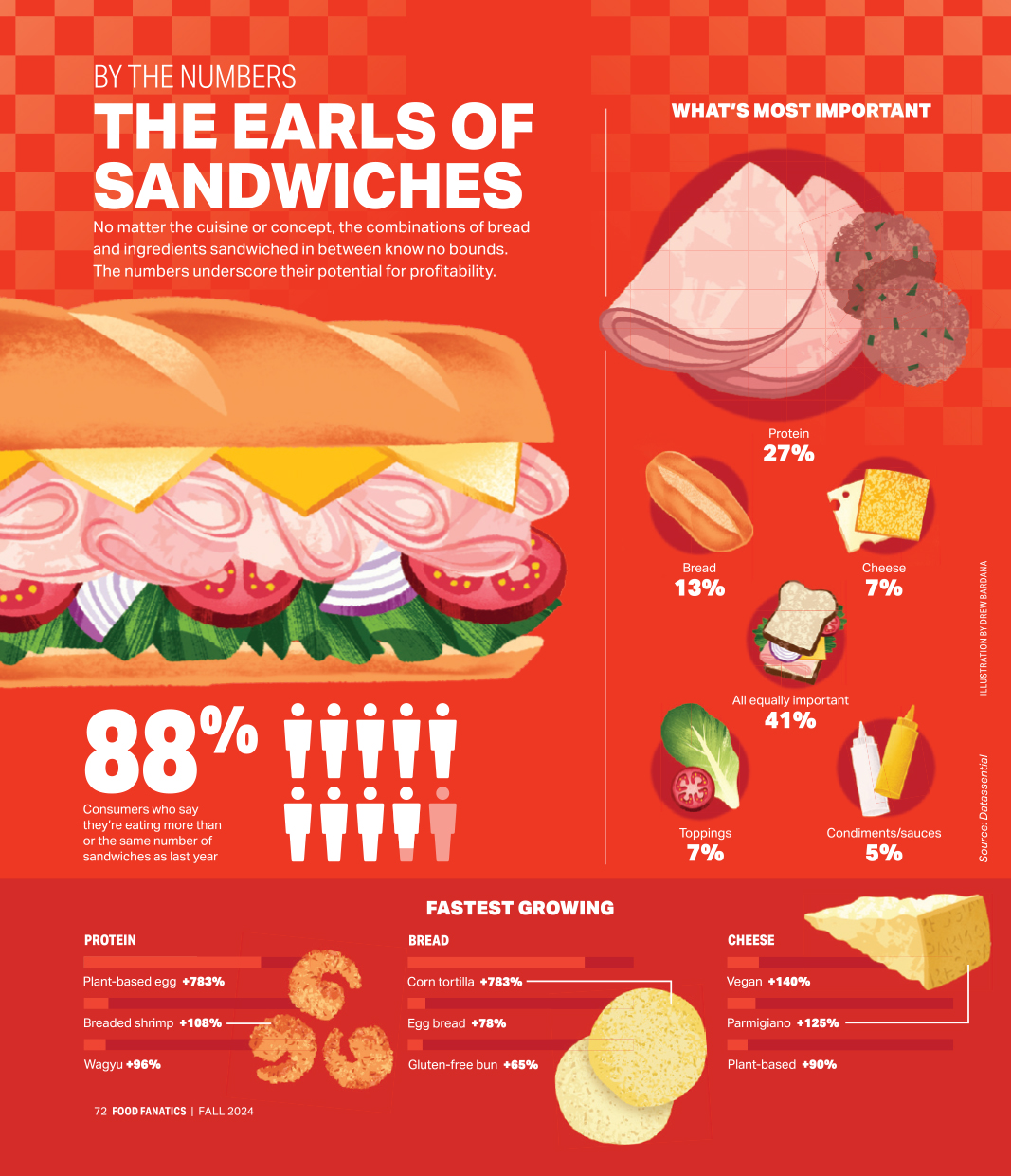 BY THE NUMBERS

THE EARLS OF SANDWICHES

No matter the cuisine or concept, the combinations of bread and ingredients sandwiched in between know no bounds. The numbers underscore their potential for profitability.

88%

Consumers who say they're eating more than or the same number of sandwiches as last year

WHAT'S MOST IMPORTANT

Protein
27%

Bread
13%

Cheese
7%

All equally important
41%

Toppings
7%

Condiments/sauces
5%

ILLUSTRATION BY DREW BARDANA

Source: Datassential

FASTEST GROWING

PROTEIN

Plant-based egg +783%

Breaded shrimp +108%

Wagyu +96%

BREAD

Corn tortilla +783%

Egg bread +78%

Gluten-free bun +65%

CHEESE

Vegan +140%

Parmigiano +125%

Plant-based +90%

72 FOOD FANATICS | FALL 2024