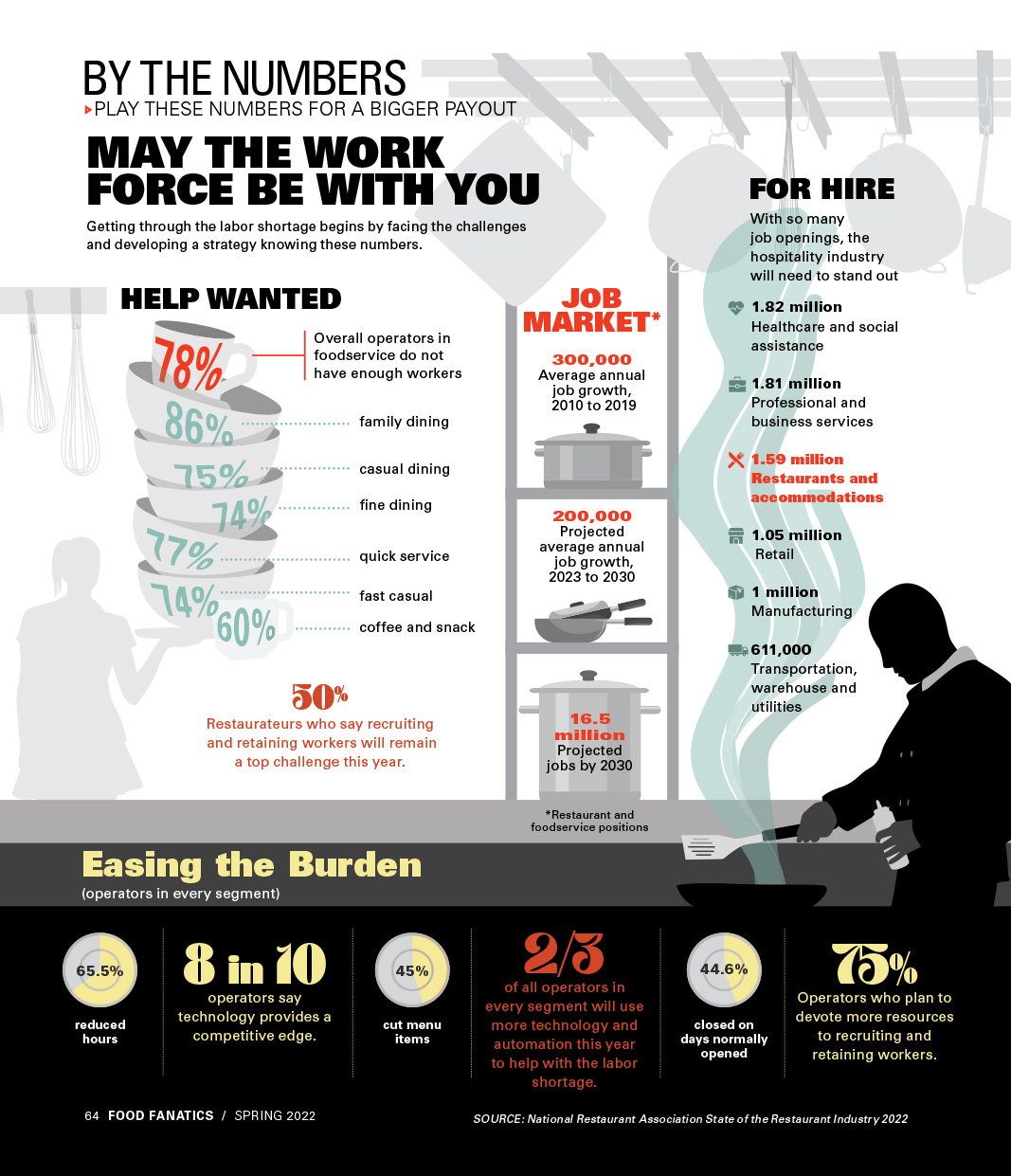 BY THE NUMBERS
PLAY THESE NUMBERS FOR A BIGGER PAYOUT

MAY THE WORK FORCE BE WITH YOU

Getting through the labor shortage begins by facing the challenges and developing a strategy knowing these numbers.

HELP WANTED

78% Overall operators in foodservice do not have enough workers

86% family dining

75% casual dining

74% fine dining

77% quick service

74% fast casual

60% coffee and snack

50%
Restaurateurs who say recruiting and retaining workers will remain a top challenge this year.

JOB MARKET*

300,000
Average annual job growth, 2010 to 2019

200,000
Projected average annual job growth, 2023 to 2030

16.5 million
Projected jobs by 2030

*Restaurant and foodservice positions

FOR HIRE
With so many job openings, the hospitality industry will need to stand out

1.82 million
Healthcare and social assistance

1.81 million
Professional and business services

1.59 million
Restaurants and accommodations

1.05 million
Retail

1 million
Manufacturing

611,000
Transportation, warehouse and utilities

Easing the Burden
(operators in every segment)

65.5%
reduced hours

8 in 10
operators say technology provides a competitive edge.

45%
cut menu items

2/3
of all operators in every segment will use more technology and automation this year to help with the labor shortage.

44.6%
closed on days normally opened

75%
Operators who plan to devote more resources to recruiting and retaining workers.

64 FOOD FANATICS / SPRING 2022

SOURCE: National Restaurant Association State of the Restaurant Industry 2022